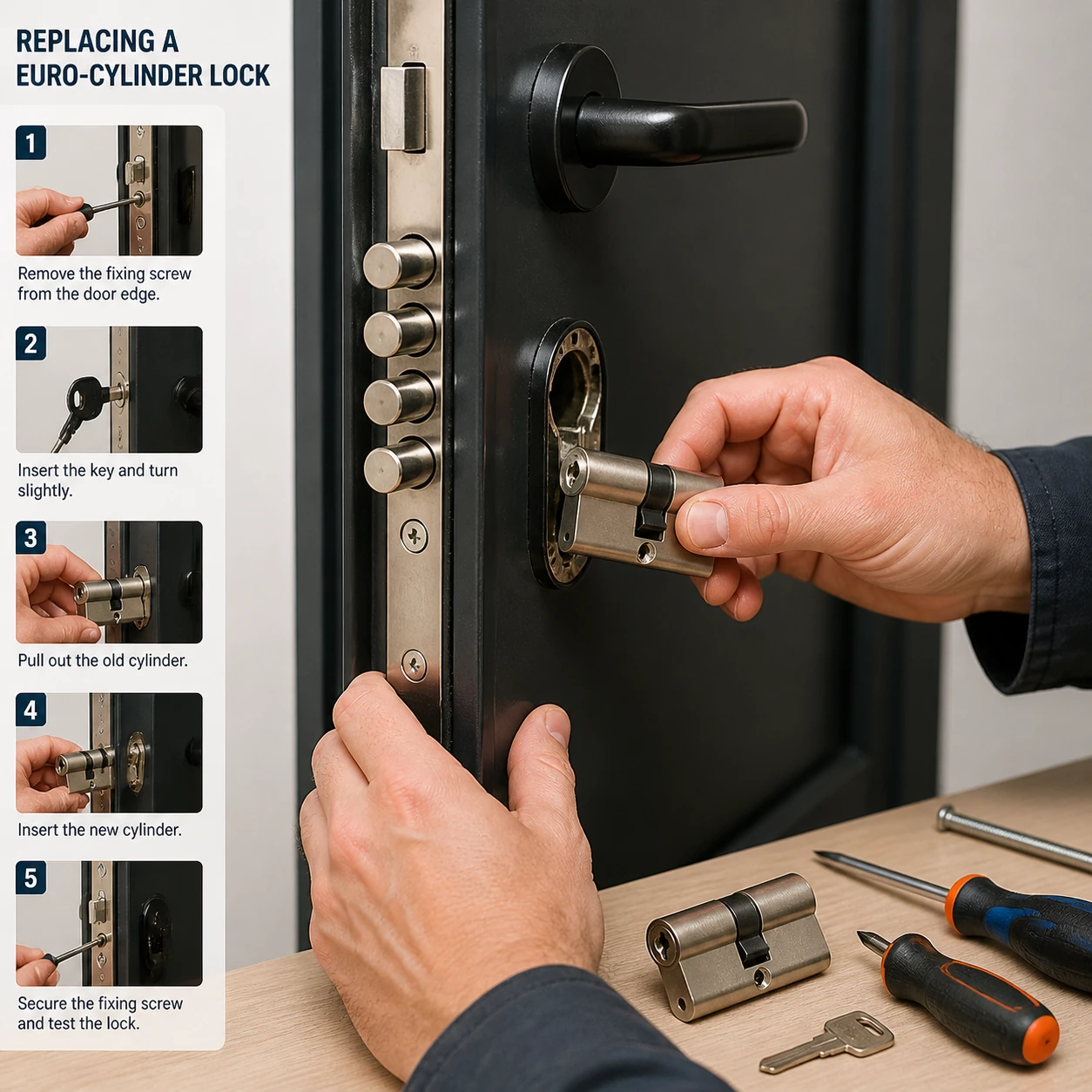 REPLACING A EURO-CYLINDER LOCK

1
Remove the fixing screw from the door edge.

2
Insert the key and turn slightly.

3
Pull out the old cylinder.

4
Insert the new cylinder.

5
Secure the fixing screw and test the lock.