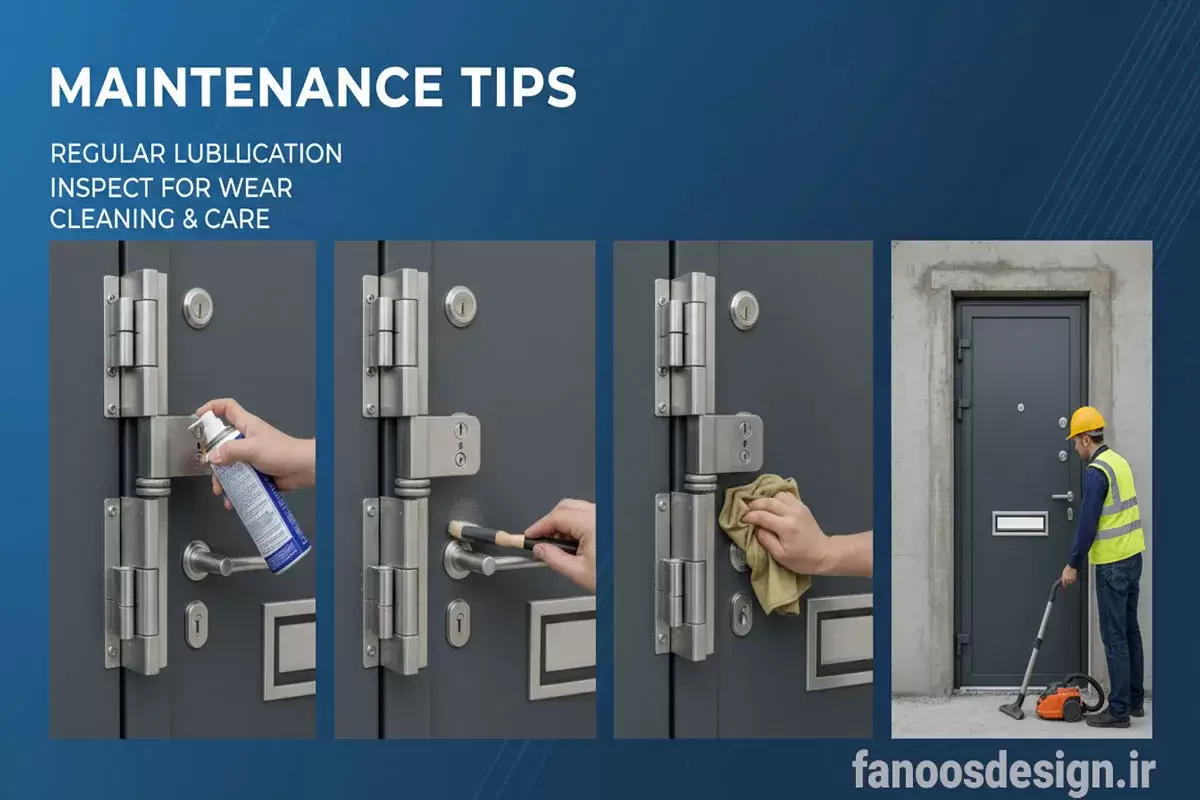 MAINTENANCE TIPS

REGULAR LUBLLICATION
INSPECT FOR WEAR
CLEANING & CARE

fanoosdesign.ir