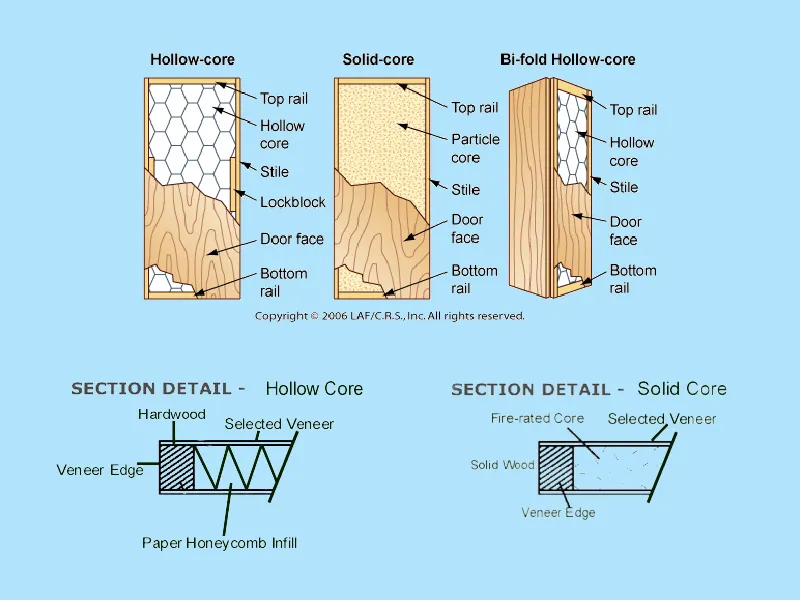 Hollow-core

Top rail
Hollow core
Stile
Lockblock
Door face
Bottom rail

Solid-core

Top rail
Particle core
Stile
Door face
Bottom rail

Bi-fold Hollow-core

Top rail
Hollow core
Stile
Door face
Bottom rail

Copyright © 2006 LAF/C.R.S., Inc. All rights reserved.

SECTION DETAIL - Hollow Core

Hardwood
Selected Veneer
Veneer Edge
Paper Honeycomb Infill

SECTION DETAIL - Solid Core

Fire-rated Core
Selected Veneer
Solid Wood
Veneer Edge