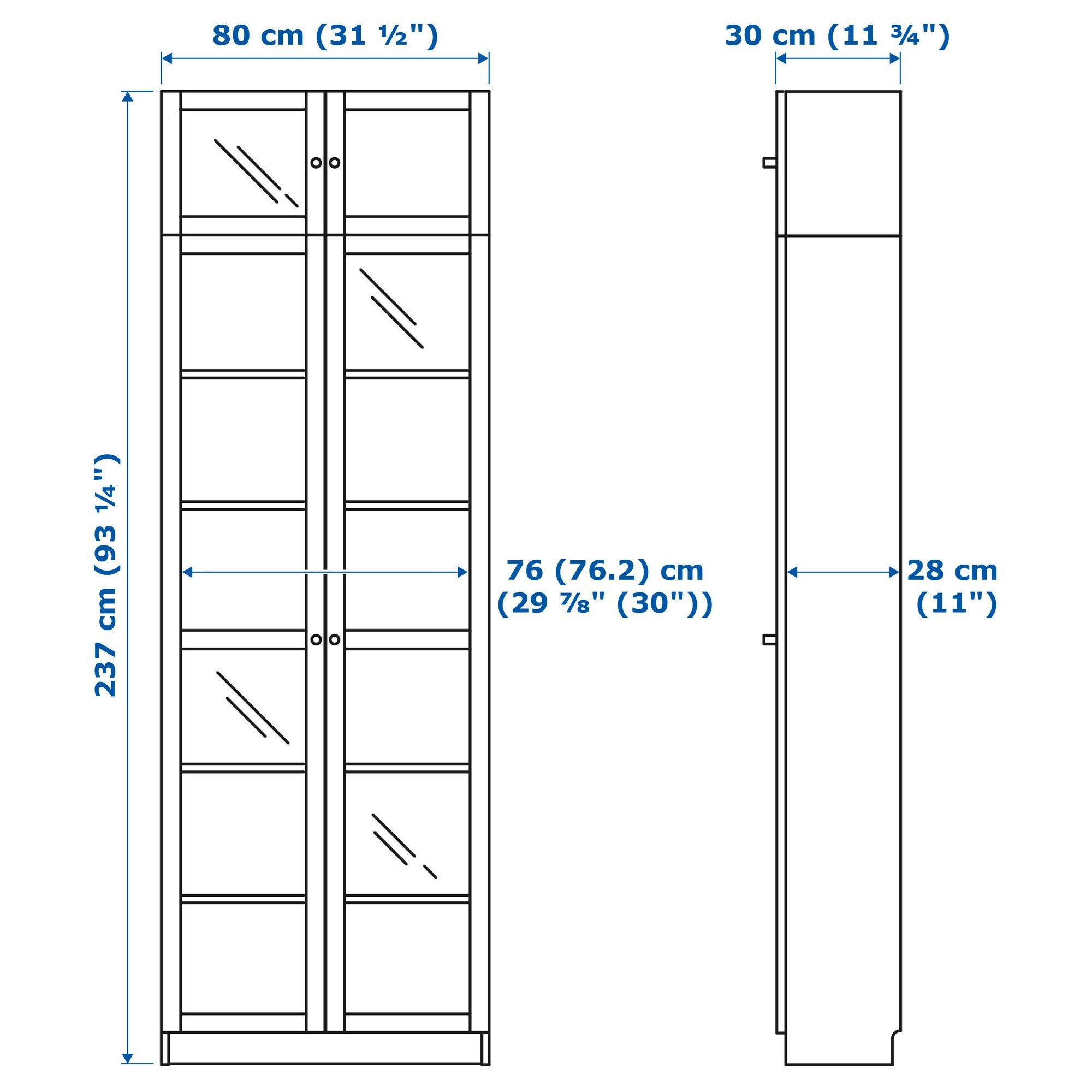 80 cm (31 ½")

30 cm (11 ¾")

237 cm (93 ¼")

76 (76.2) cm (29 ⅞" (30"))

28 cm (11")