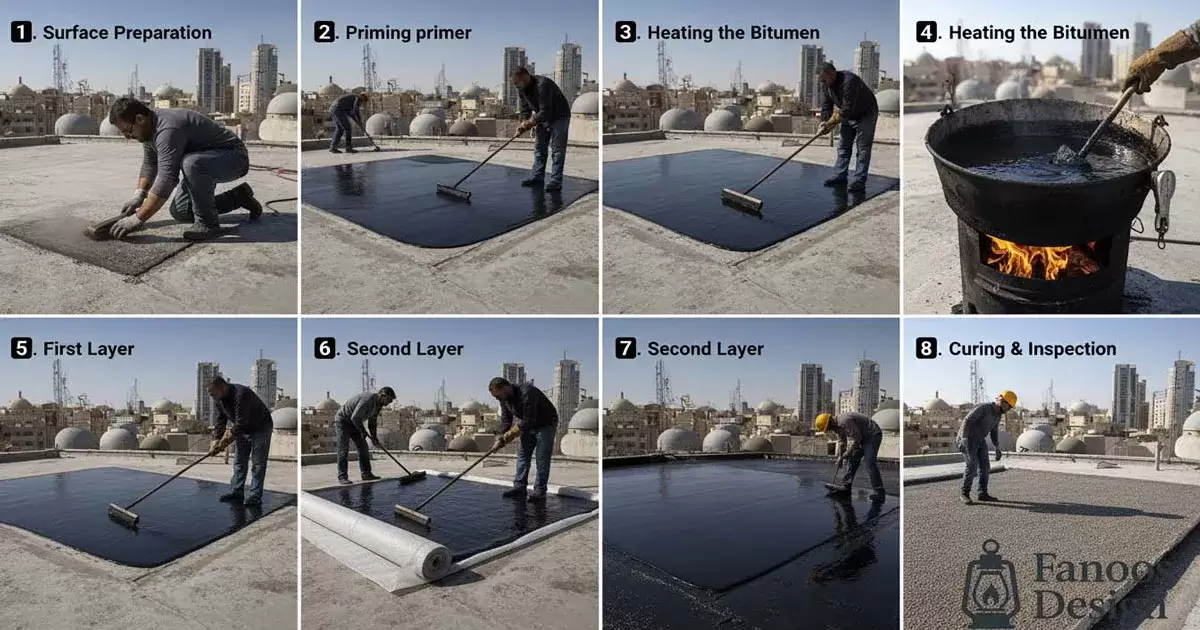 1. Surface Preparation

2. Priming primer

3. Heating the Bitumen

4. Heating the Bitumen

5. First Layer

6. Second Layer

7. Second Layer

8. Curing & Inspection

Fanoos Design